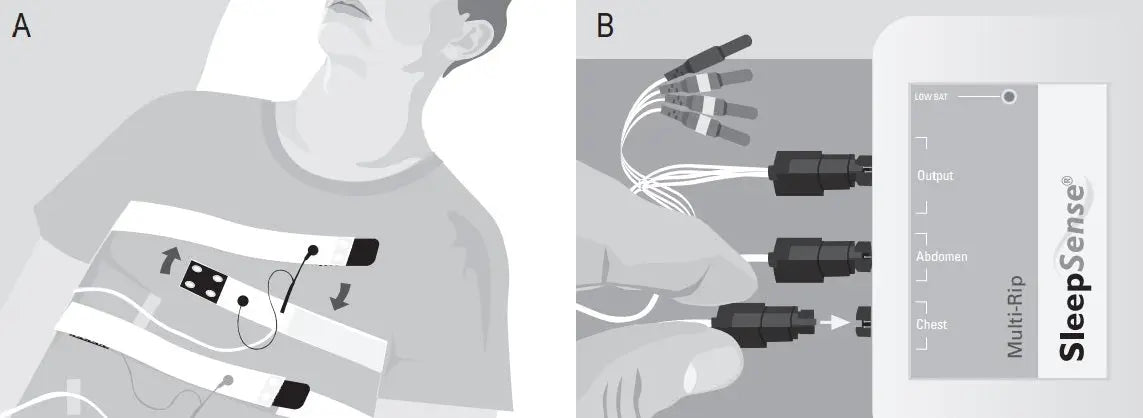 A

B

LOW BAT

Output

Abdomen

Chest

Multi-Rip

SleepSense®