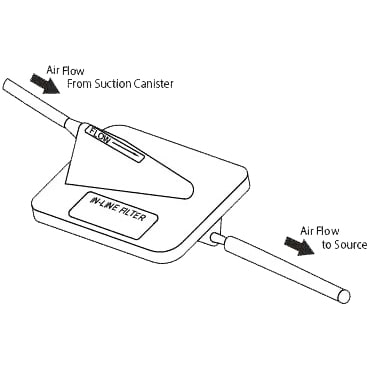 Air Flow
From Suction Canister

FLOW

IN-LINE FILTER

Air Flow
to Source