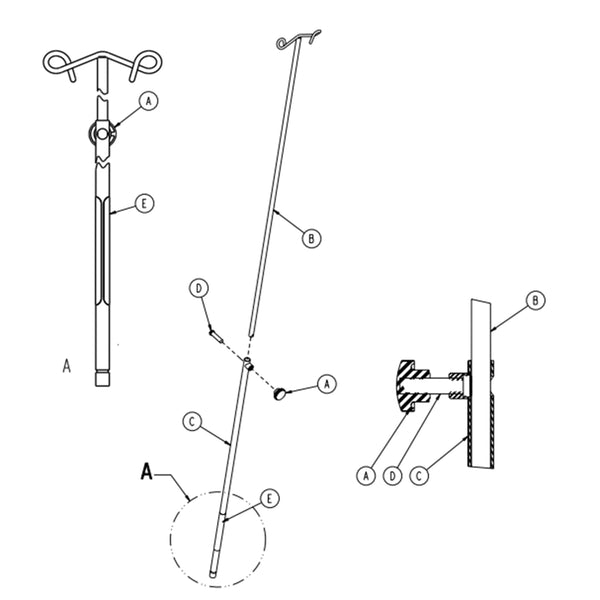 A

E

A

B

D

A

C

A

E

B

A

D

C