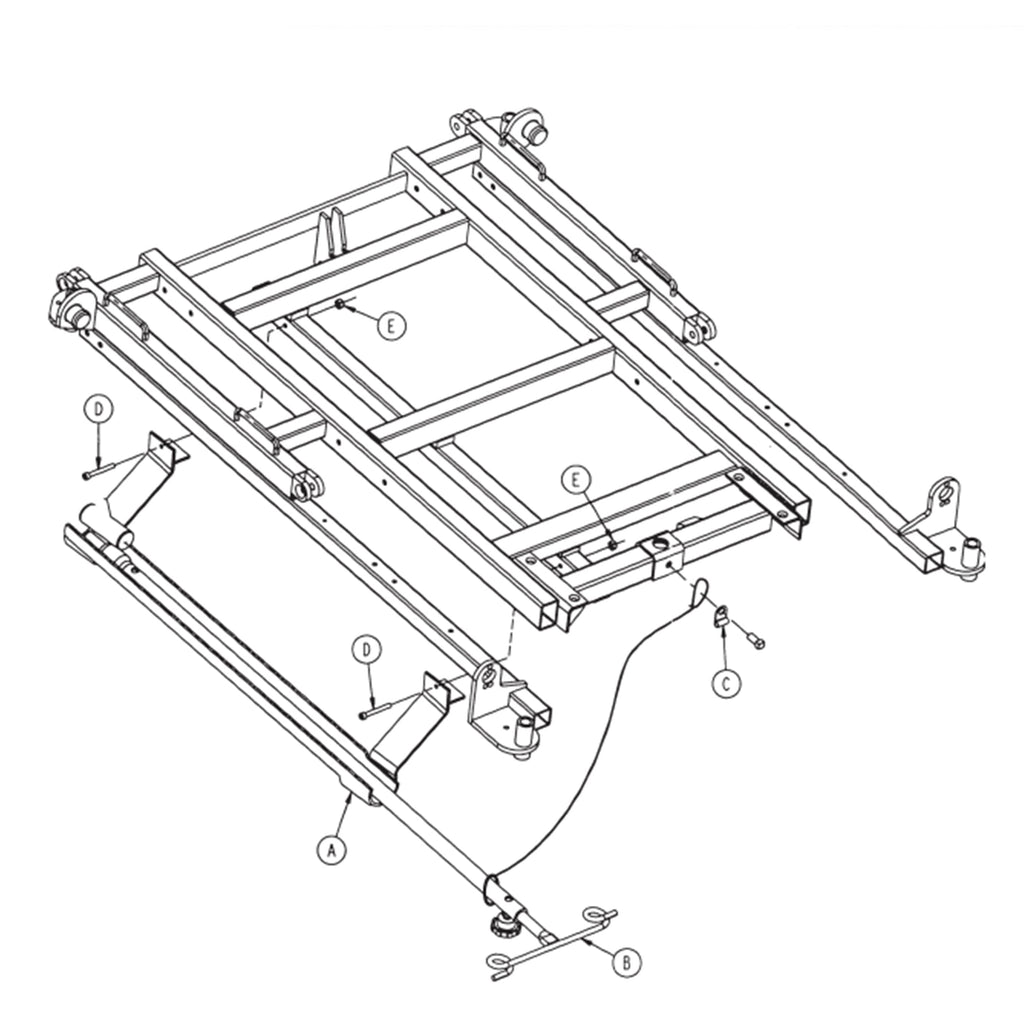 E
D
E
C
D
A
B