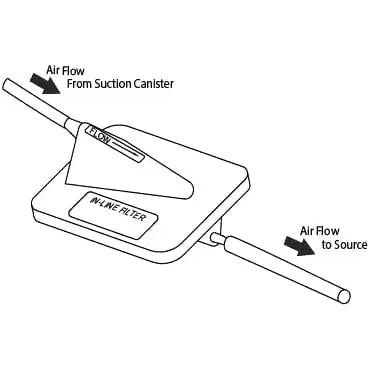 Air Flow
From Suction Canister

FLOW

IN-LINE FILTER

Air Flow
to Source