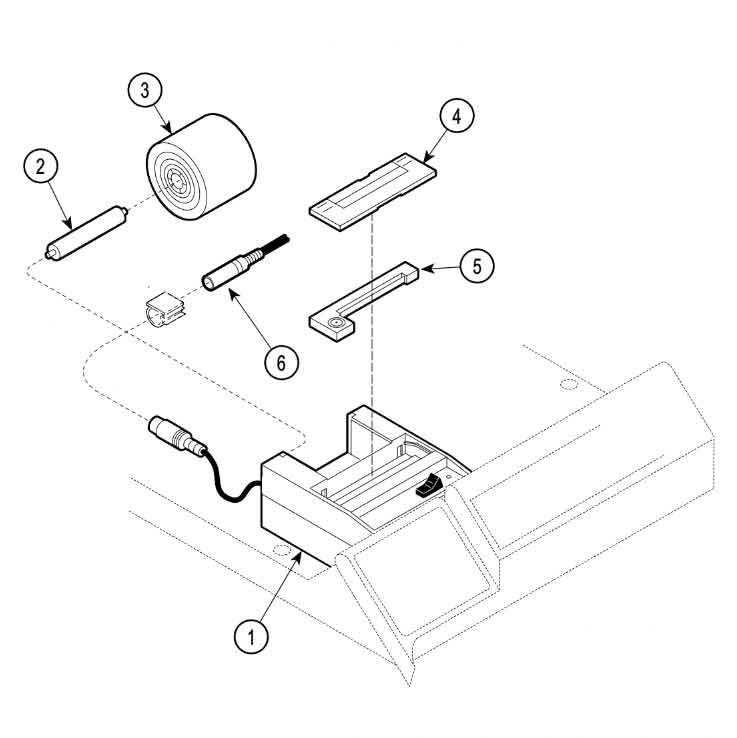 3
2
4
5
6
1