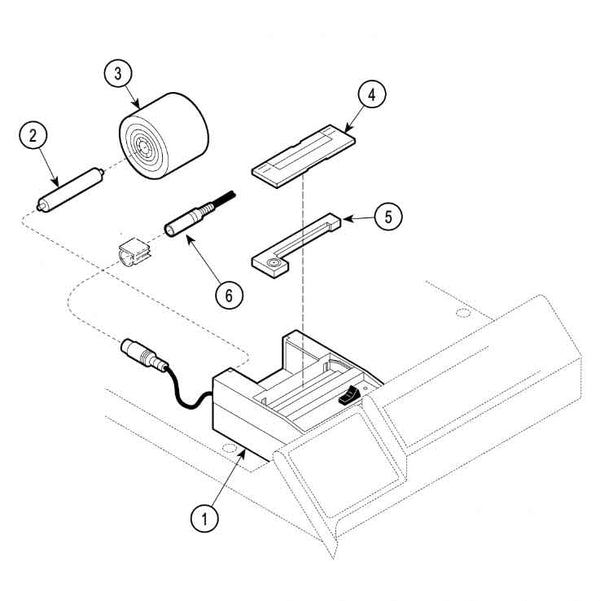 3
2
4
5
6
1