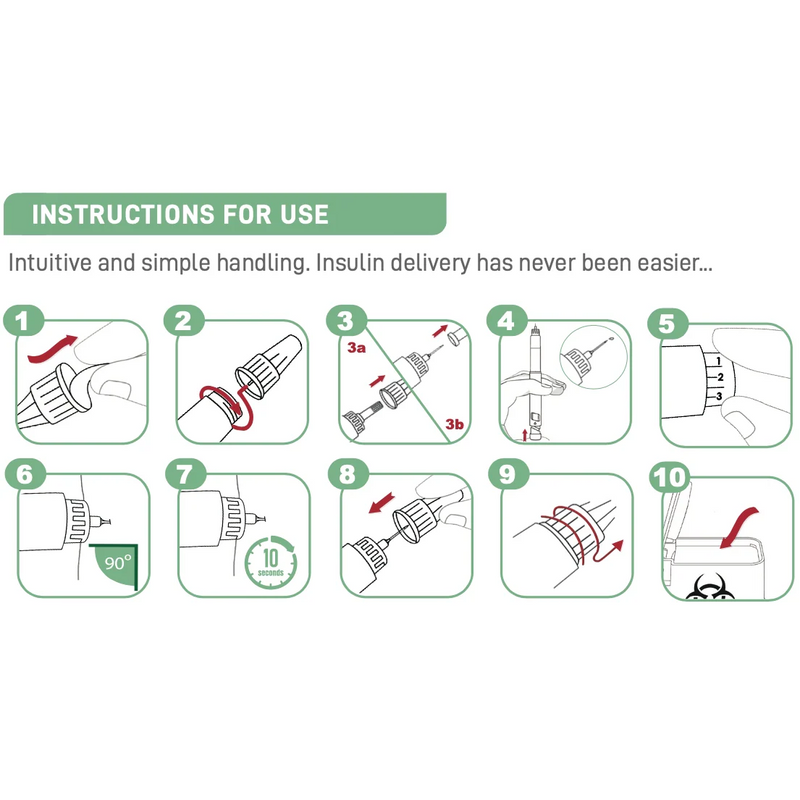 INSTRUCTIONS FOR USE

Intuitive and simple handling. Insulin delivery has never been easier...

1

2

3
3a
3b

4

5
1
2
3

6
90°

7
10
seconds

8

9

10