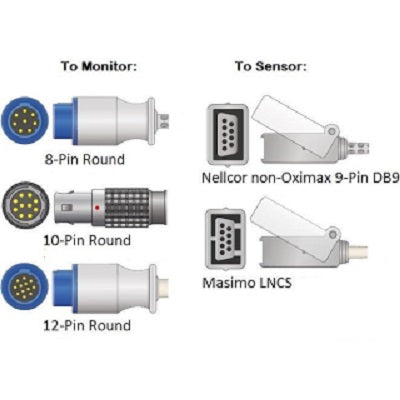 To Monitor:

8-Pin Round

10-Pin Round

12-Pin Round

To Sensor:

Nellcor non-Oximax 9-Pin DB9

Masimo LNCS