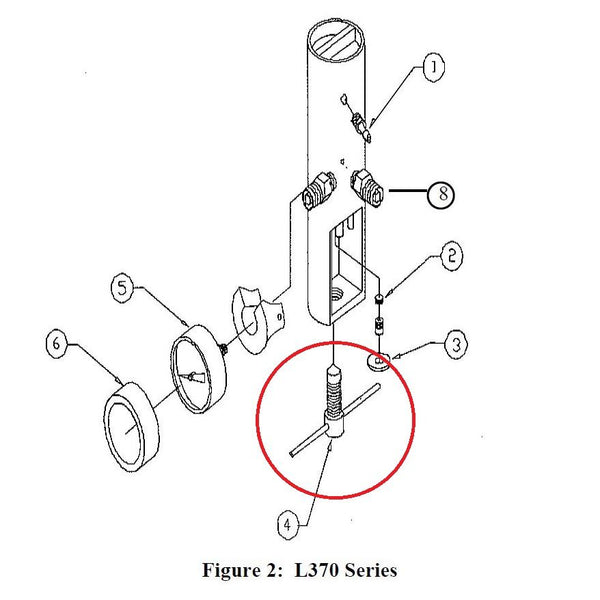 1
8
2
5
3
6
4
Figure 2: L370 Series