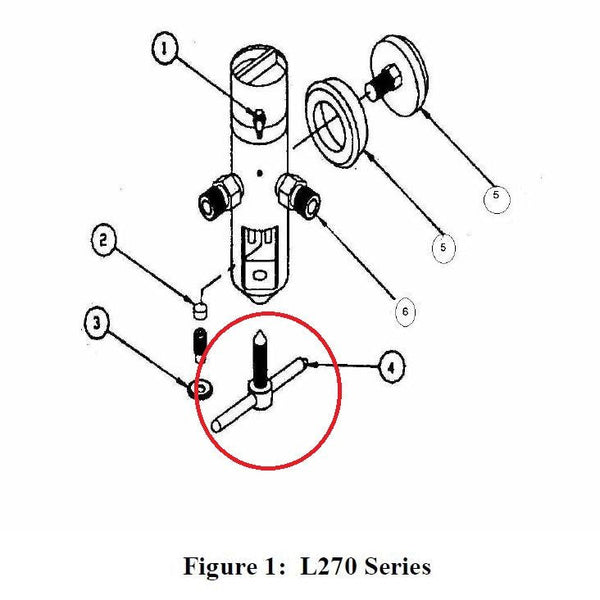 1

5

5

2

6

3

4

Figure 1: L270 Series