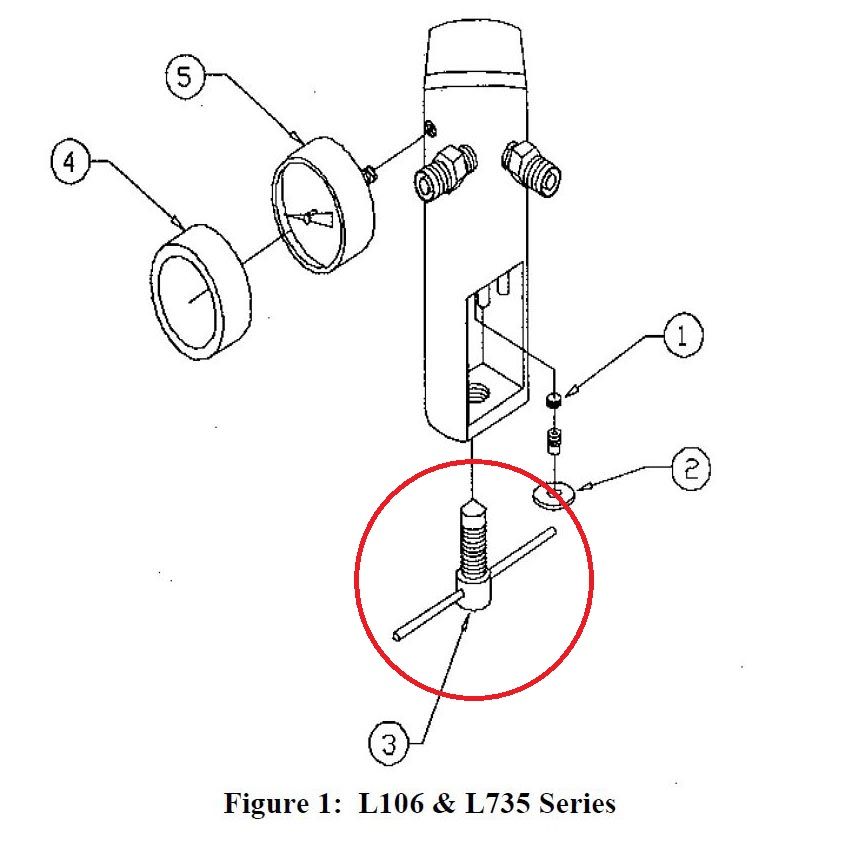 5

4

1

2

3

Figure 1: L106 & L735 Series