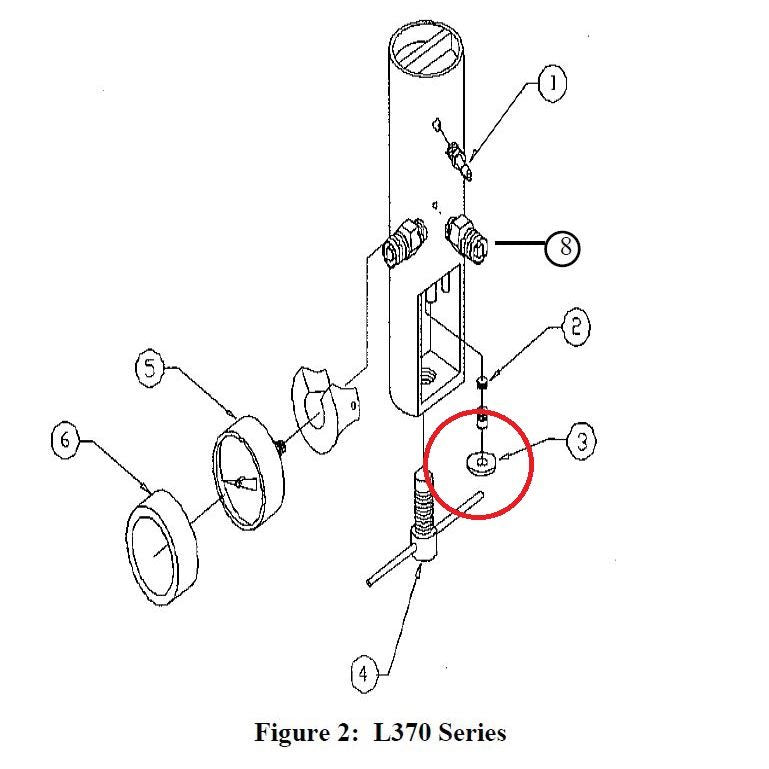 1
8
2
5
3
6
4

Figure 2: L370 Series