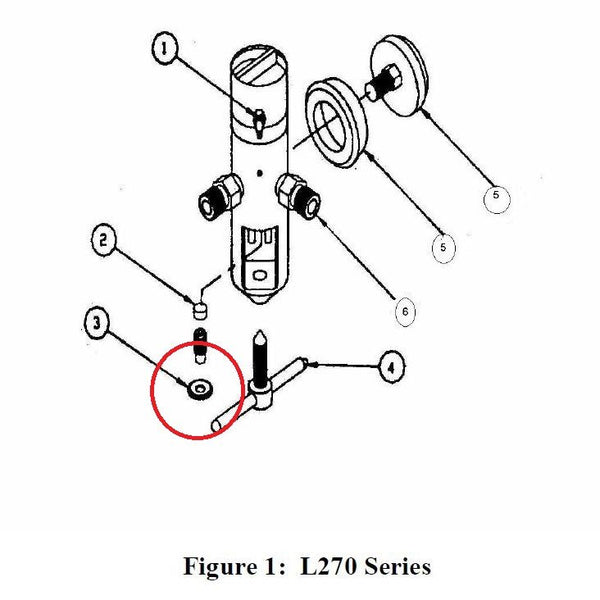 1
5
5
2
6
3
4
Figure 1: L270 Series