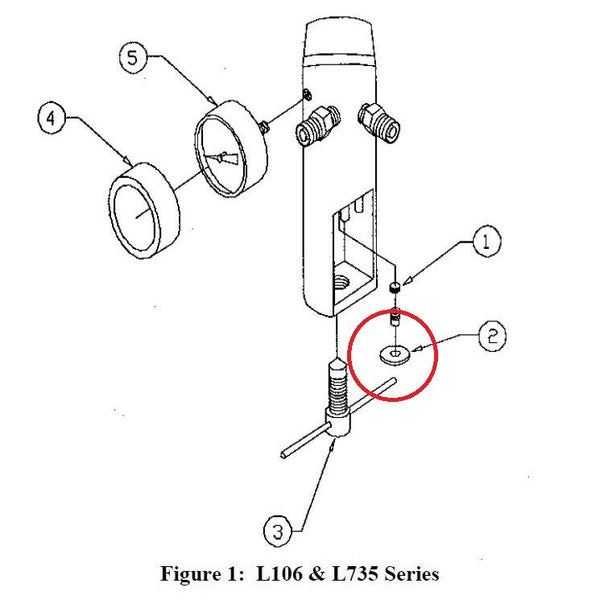 5

4

1

2

3

Figure 1: L106 & L735 Series