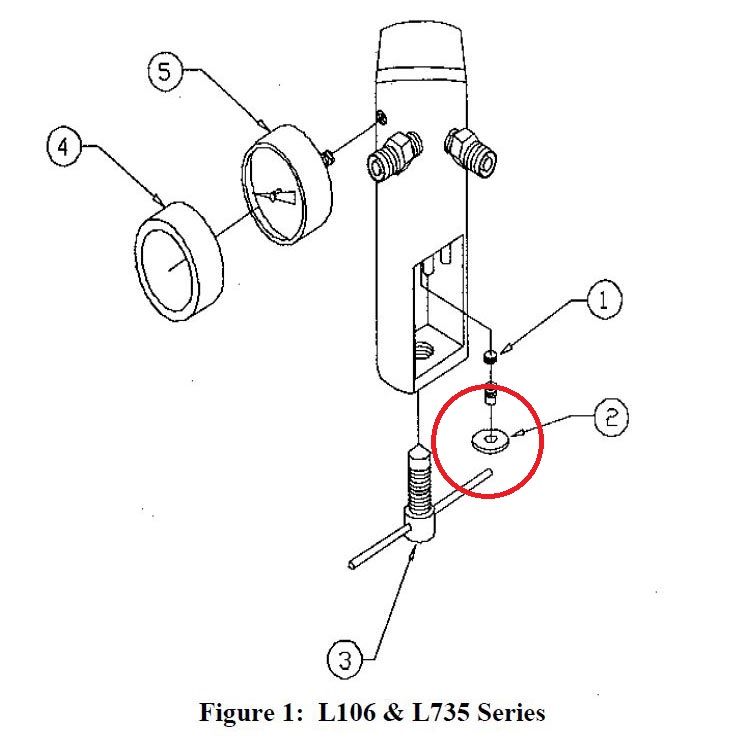 5
4
1
2
3
Figure 1: L106 & L735 Series