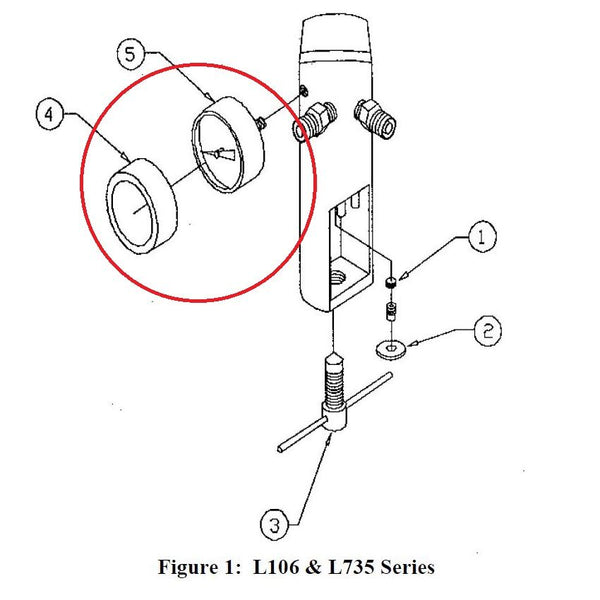 5
4
1
2
3
Figure 1: L106 & L735 Series