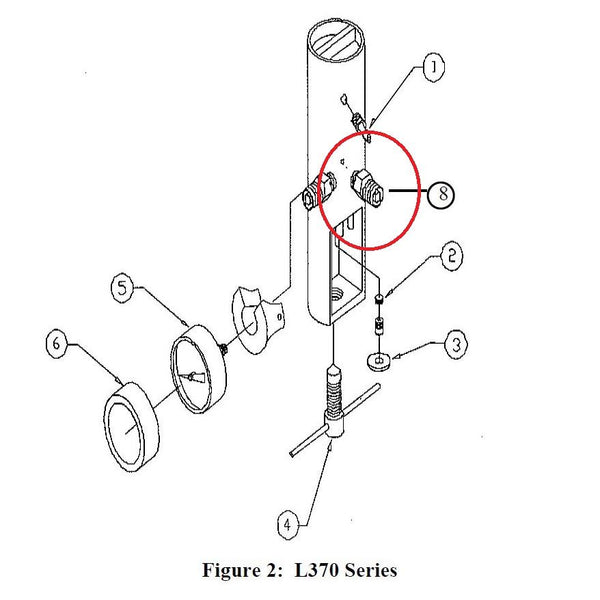 1

8

2

5

3

6

4

Figure 2: L370 Series