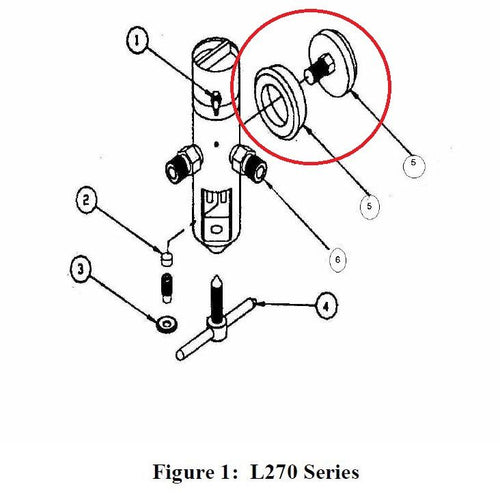 1

5

5

2

6

3

4

Figure 1: L270 Series