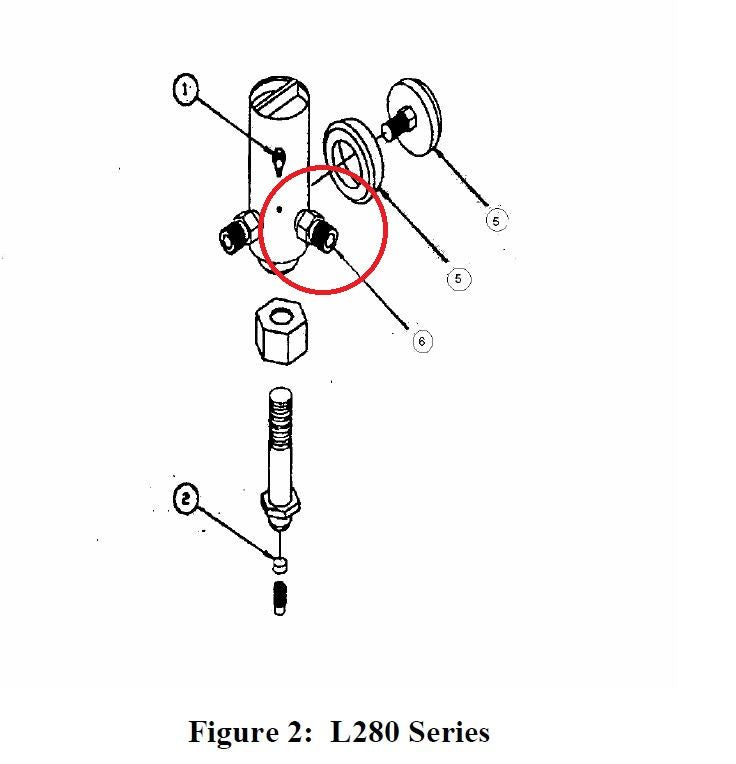 1

5

5

6

2

Figure 2: L280 Series