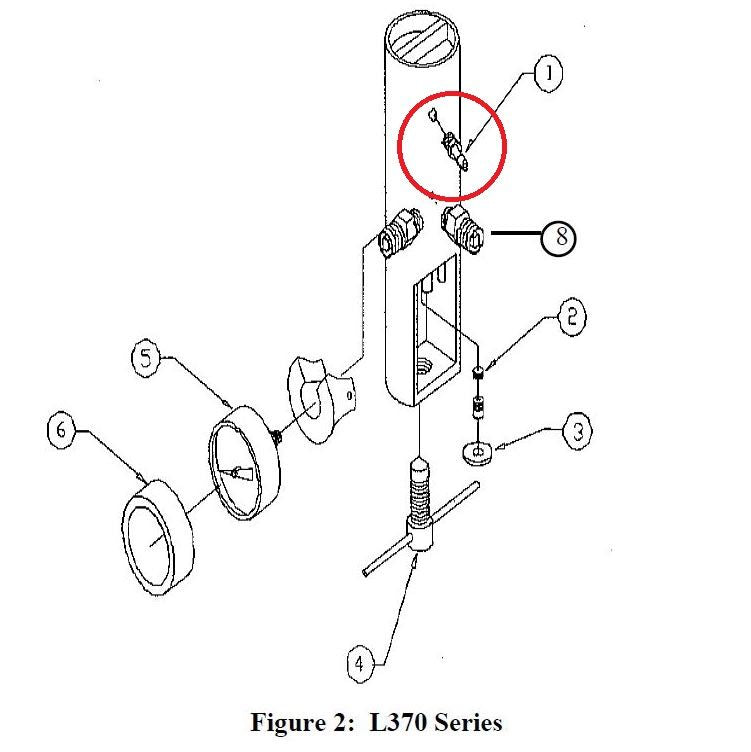 1

8

2

5

3

6

4

Figure 2: L370 Series