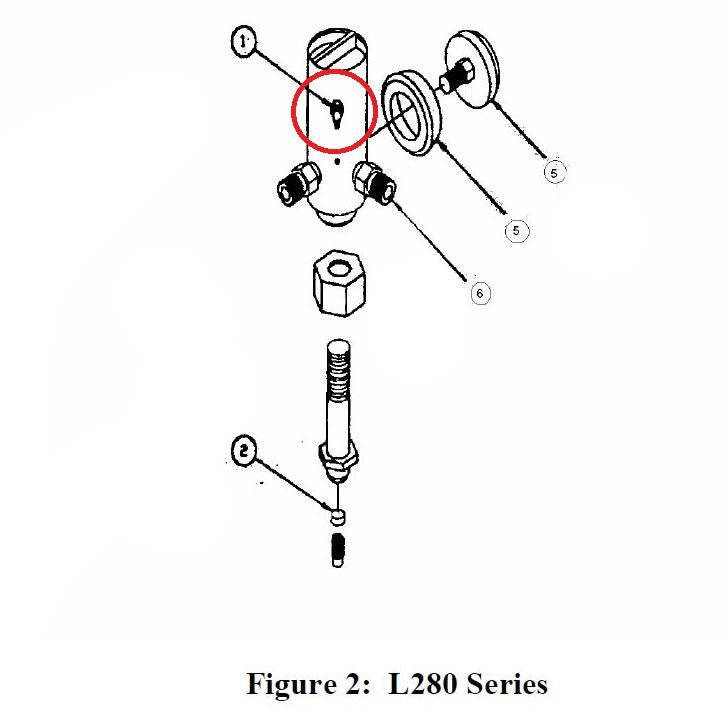 1

5

5

6

2

Figure 2: L280 Series